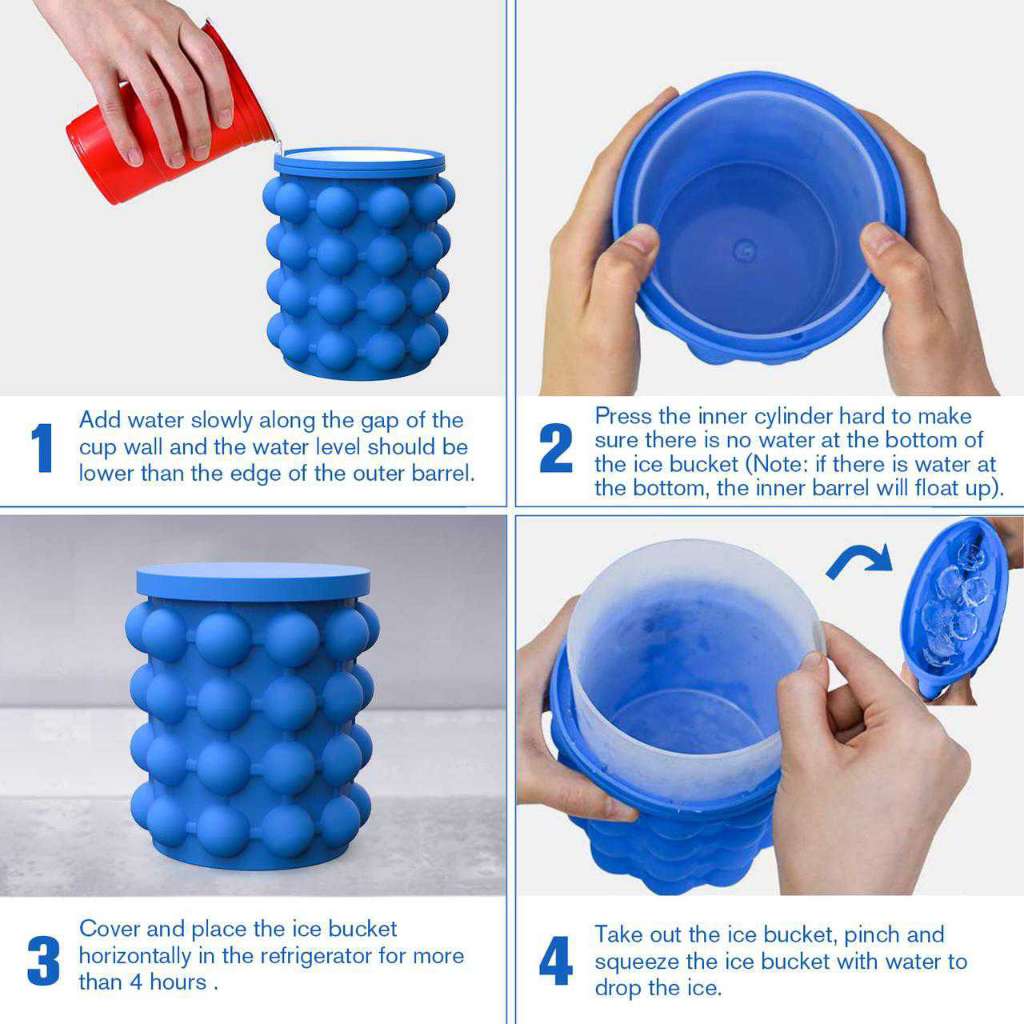 1 Add water slowly along the gap of the cup wall and the water level should be lower than the edge of the outer barrel.

2 Press the inner cylinder hard to make sure there is no water at the bottom of the ice bucket (Note: if there is water at the bottom, the inner barrel will float up).

3 Cover and place the ice bucket horizontally in the refrigerator for more than 4 hours .

4 Take out the ice bucket, pinch and squeeze the ice bucket with water to drop the ice.