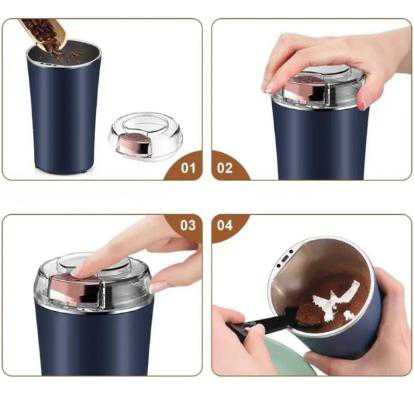 01

02

03

04